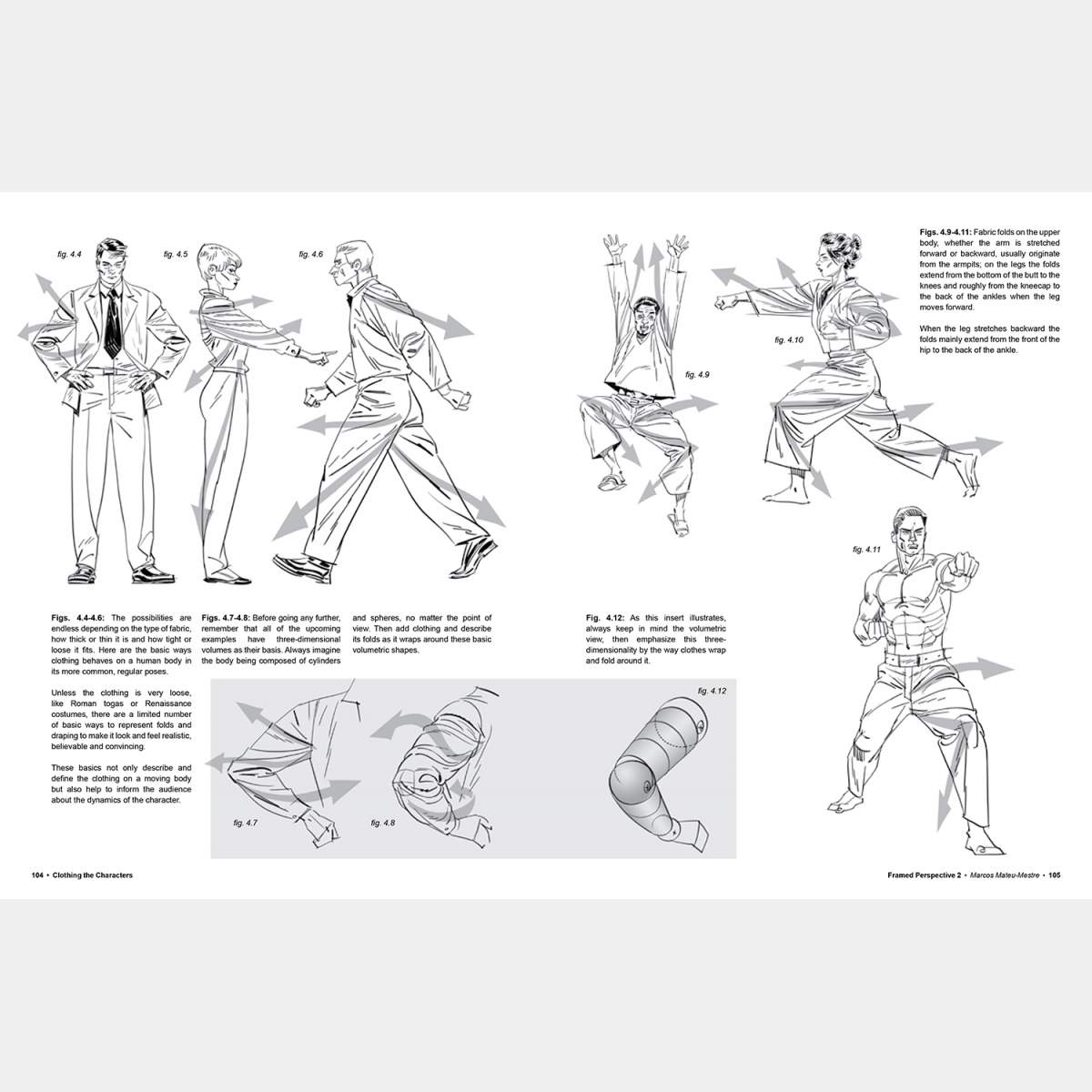 fig. 4.4

fig. 4.5

fig. 4.6

Figs. 4.4-4.6: The possibilities are endless depending on the type of fabric, how thick or thin it is and how tight or loose it fits. Here are the basic ways clothing behaves on a human body in its more common, regular poses.

Unless the clothing is very loose, like Roman togas or Renaissance costumes, there are a limited number of basic ways to represent folds and draping to make it look and feel realistic, believable and convincing.

These basics not only describe and define the clothing on a moving body but also help to inform the audience about the dynamics of the character.

Figs. 4.7-4.8: Before going any further, remember that all of the upcoming examples have three-dimensional volumes as their basis. Always imagine the body being composed of cylinders and spheres, no matter the point of view. Then add clothing and describe its folds as it wraps around these basic volumetric shapes.

fig. 4.7

fig. 4.8

104 • Clothing the Characters

fig. 4.9

fig. 4.10

Figs. 4.9-4.11: Fabric folds on the upper body, whether the arm is stretched forward or backward, usually originate from the armpits; on the legs the folds extend from the bottom of the butt to the knees and roughly from the kneecap to the back of the ankles when the leg moves forward.

When the leg stretches backward the folds mainly extend from the front of the hip to the back of the ankle.

fig. 4.11

Fig. 4.12: As this insert illustrates, always keep in mind the volumetric view, then emphasize this three-dimensionality by the way clothes wrap and fold around it.

fig. 4.12

Framed Perspective 2 • Marcos Mateu-Mestre • 105